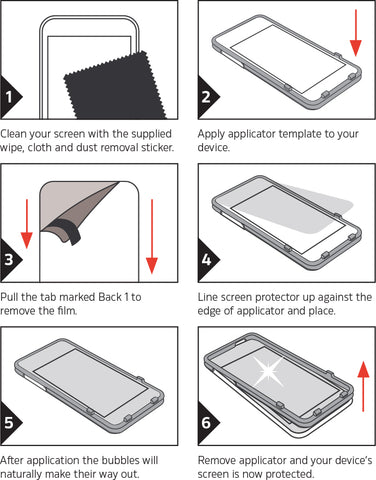 1

Clean your screen with the supplied wipe, cloth and dust removal sticker.

2

Apply applicator template to your device.

3

Pull the tab marked Back 1 to remove the film.

4

Line screen protector up against the edge of applicator and place.

5

After application the bubbles will naturally make their way out.

6

Remove applicator and your device's screen is now protected.